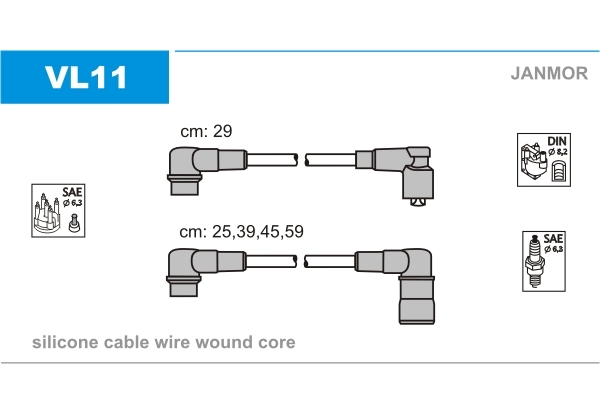 VL11

JANMOR

cm: 29

DIN
ø 8,2

SAE
ø 6,3

cm: 25,39,45,59

SAE
ø 6,3

silicone cable wire wound core