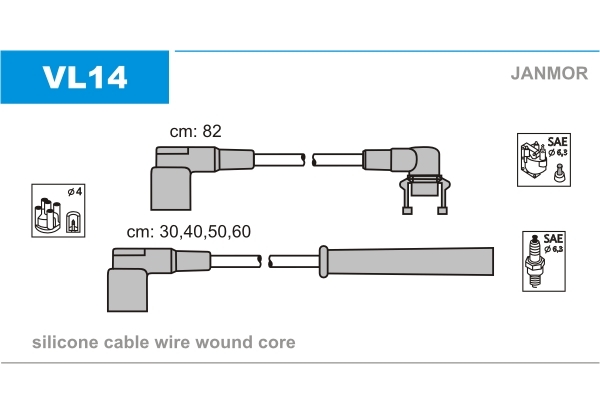 VL14

JANMOR

cm: 82

SAE
ø 6,3

ø 4

cm: 30,40,50,60

SAE
ø 6,3

silicone cable wire wound core