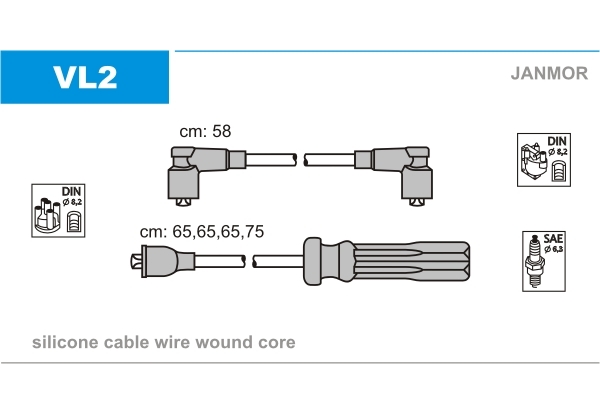 VL2

JANMOR

cm: 58

DIN
ø 8,2

DIN
ø 8,2

cm: 65,65,65,75

SAE
ø 6,3

silicone cable wire wound core