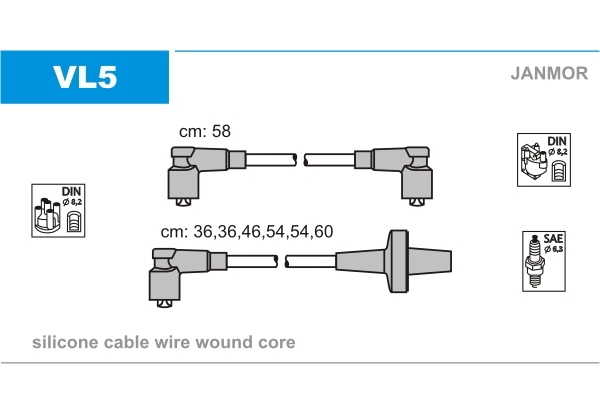 VL5

JANMOR

cm: 58

DIN
ø 8,2

DIN
ø 8,2

cm: 36,36,46,54,54,60

SAE
ø 6,3

silicone cable wire wound core