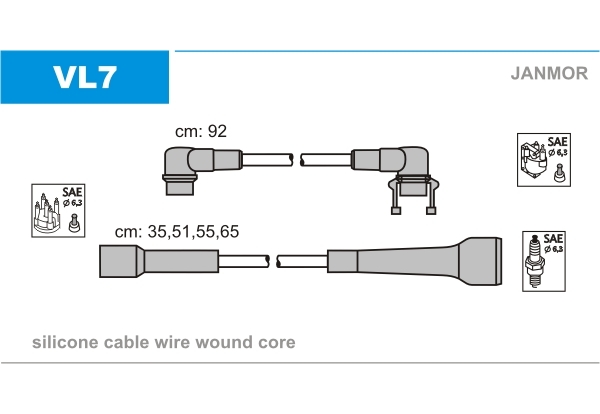 VL7

JANMOR

cm: 92

SAE
ø 6,3

SAE
ø 6,3

cm: 35,51,55,65

SAE
ø 6,3

silicone cable wire wound core