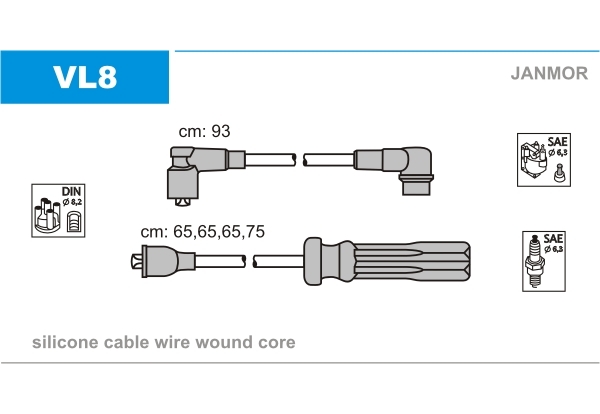 VL8

JANMOR

cm: 93

SAE
ø 6,3

DIN
ø 8,2

cm: 65,65,65,75

SAE
ø 6,3

silicone cable wire wound core