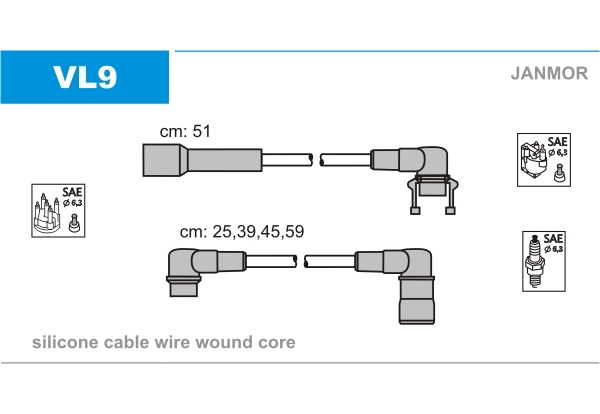 VL9

JANMOR

cm: 51

SAE
ø 6,3

SAE
ø 6,3

cm: 25,39,45,59

SAE
ø 6,3

silicone cable wire wound core